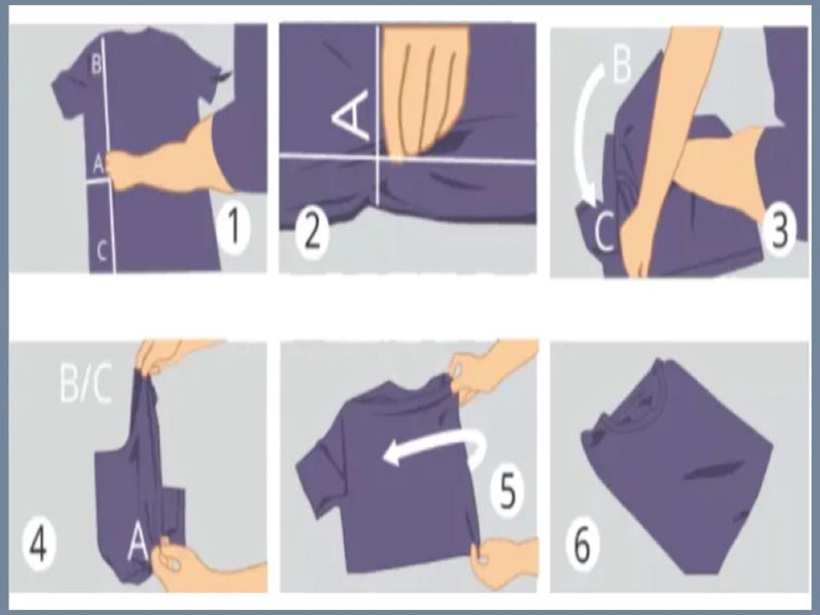 B
A
C
1

A
2

B
C
3

B/C
A
4

5

6