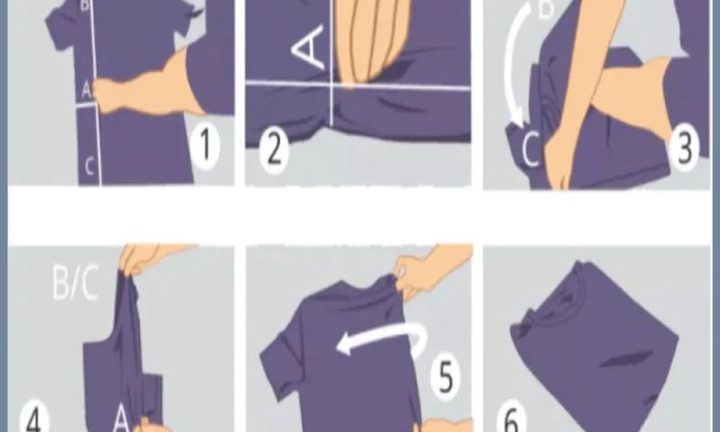 B
A
C
1
A
2
B
C
3
B/C
A
4
5
6