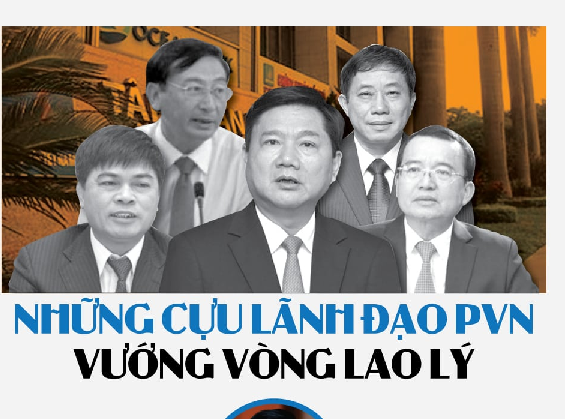 NHỮNG CỰU LÃNH ĐẠO PVN
VƯỚNG VÒNG LAO LÝ