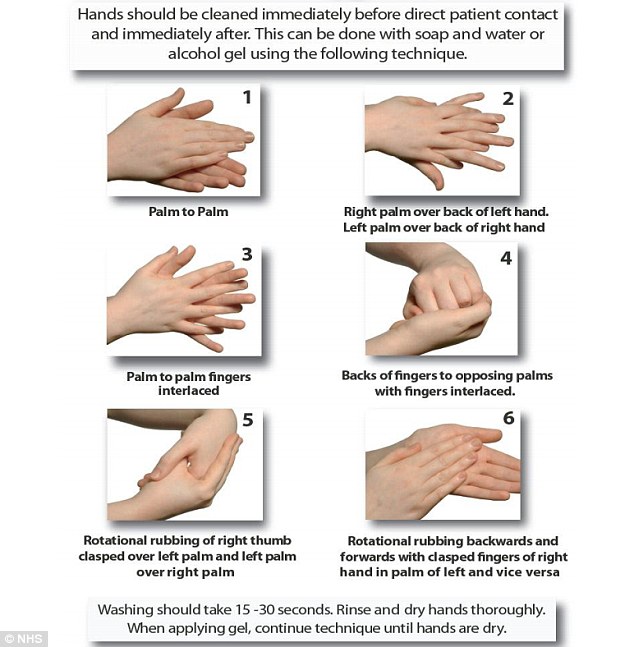 Hands should be cleaned immediately before direct patient contact and immediately after. This can be done with soap and water or alcohol gel using the following technique.

1

Palm to Palm

2

Right palm over back of left hand. Left palm over back of right hand

3

Palm to palm fingers interlaced

4

Backs of fingers to opposing palms with fingers interlaced.

5

Rotational rubbing of right thumb clasped over left palm and left palm over right palm

6

Rotational rubbing backwards and forwards with clasped fingers of right hand in palm of left and vice versa

Washing should take 15 -30 seconds. Rinse and dry hands thoroughly. When applying gel, continue technique until hands are dry.

© NHS