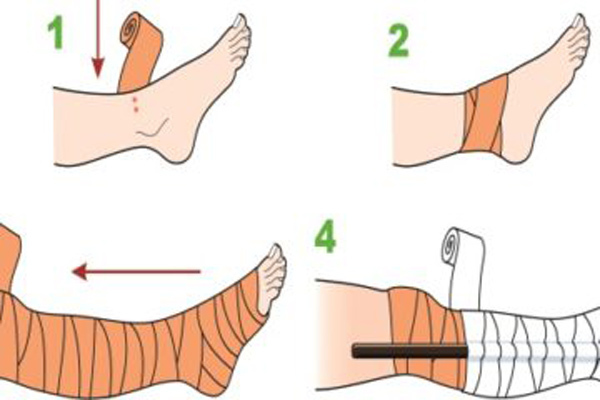 1

2

4