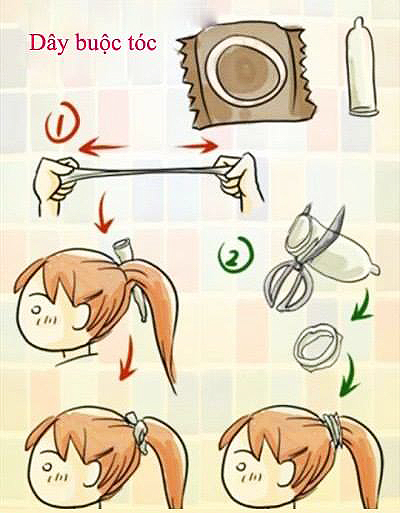 Dây buộc tóc

1

2