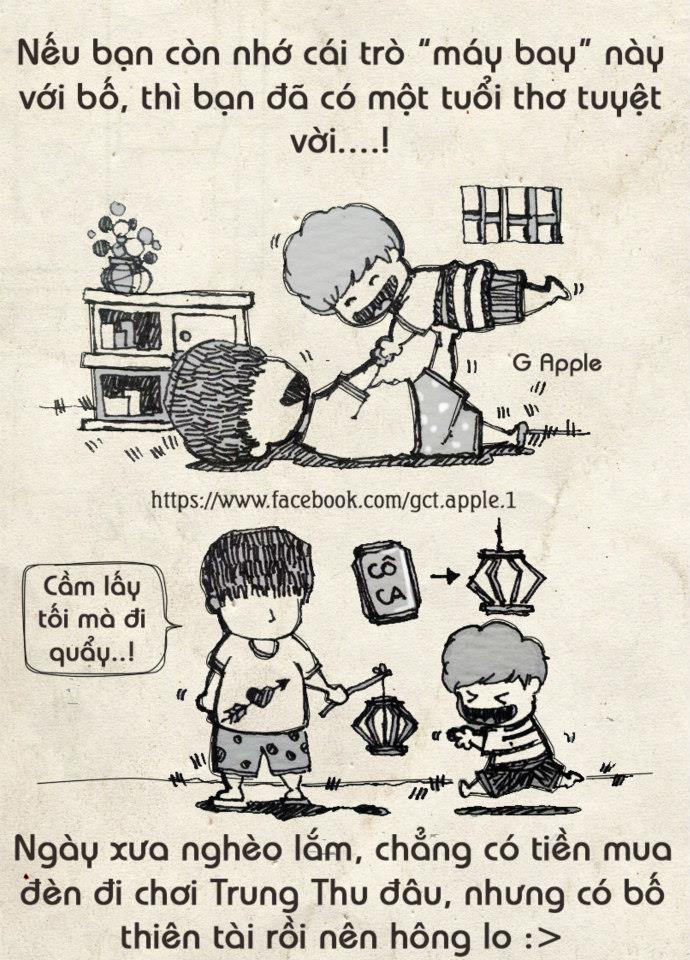 Nếu bạn còn nhớ cái trò "máy bay" này với bố, thì bạn đã có một tuổi thơ tuyệt vời....!

G Apple

https://www.facebook.com/gct.apple.1

Cầm lấy tối mà đi quẩy..!

CÔ CA

Ngày xưa nghèo lắm, chẳng có tiền mua đèn đi chơi Trung Thu đâu, nhưng có bố thiên tài rồi nên hông lo :>